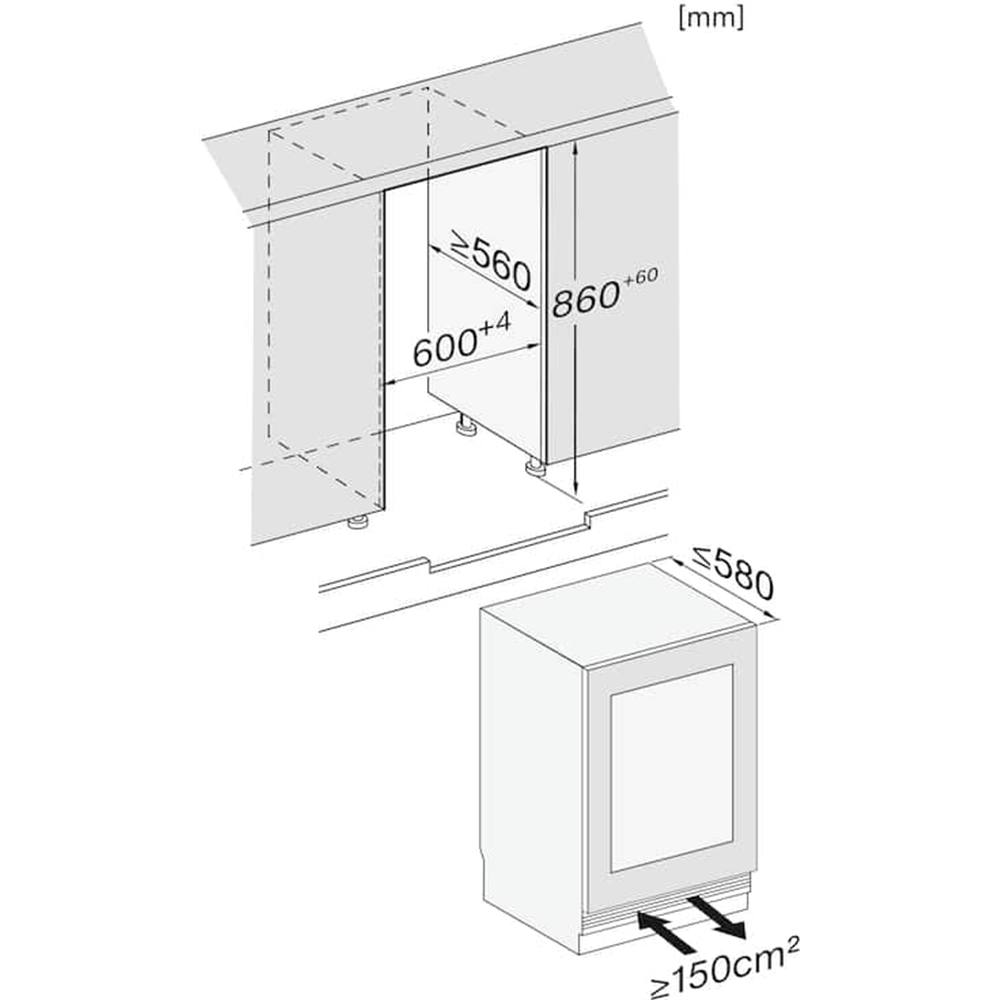 [mm]

$\geq 560$

$860^{+60}$

$600^{+4}$

$\leq 580$

$\geq 150cm^2$